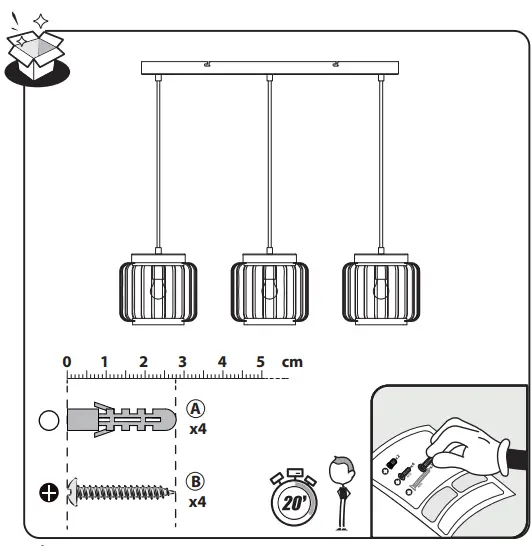 0 1 2 3 4 5 cm

A
x4

B
x4

20'