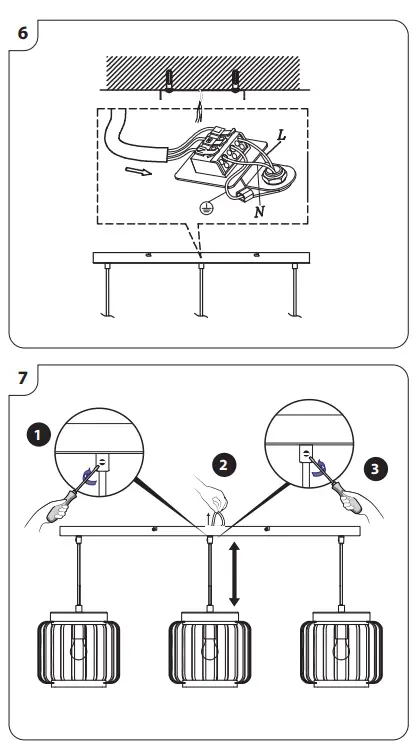 6

L

N

7

1

2

3