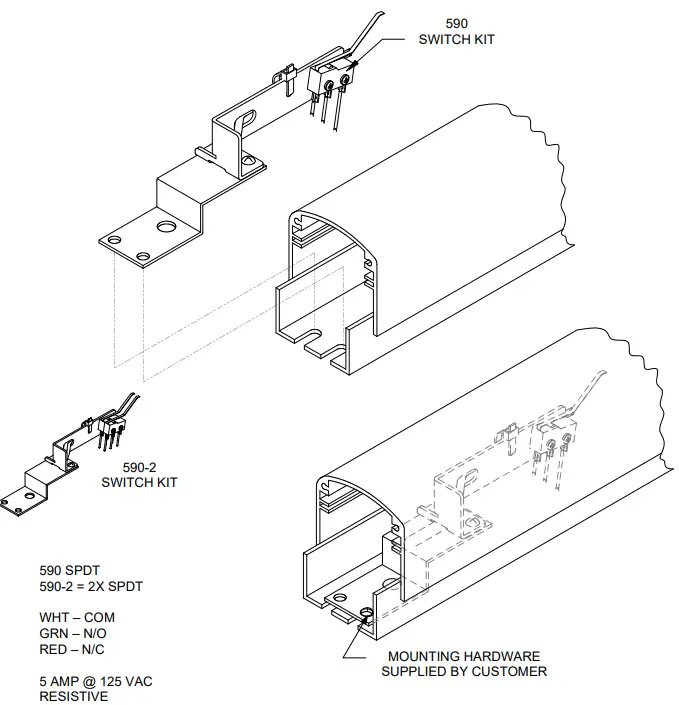 590
SWITCH KIT

590-2
SWITCH KIT

590 SPDT
590-2 = 2X SPDT

WHT – COM
GRN – N/O
RED – N/C

5 AMP @ 125 VAC
RESISTIVE

MOUNTING HARDWARE
SUPPLIED BY CUSTOMER