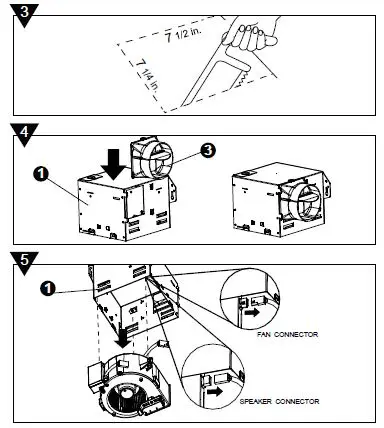 3

7 1/2 in.

7 1/4 in.

4

1

3

5

1

FAN CONNECTOR

SPEAKER CONNECTOR