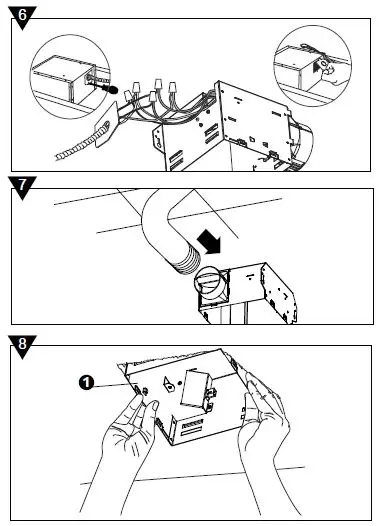 6

7

8

1