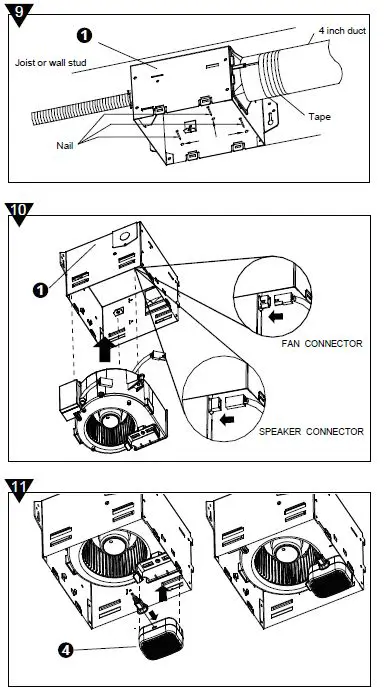 9

1

4 inch duct

Joist or wall stud

Tape

Nail

10

1

FAN CONNECTOR

SPEAKER CONNECTOR

11

4