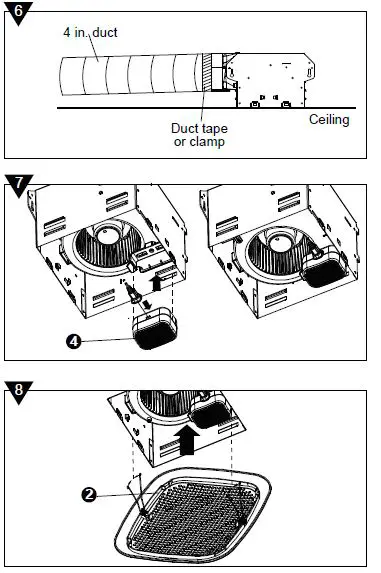 6

4 in. duct

Duct tape or clamp

Ceiling

7

4

8

2