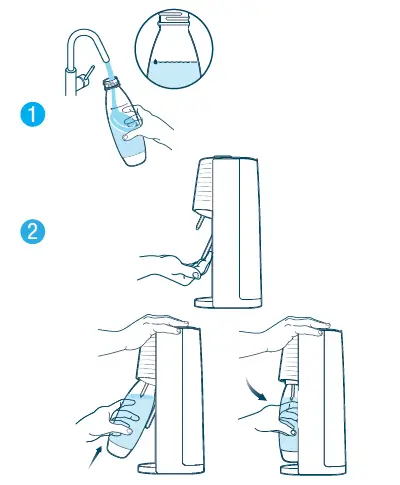 1

2