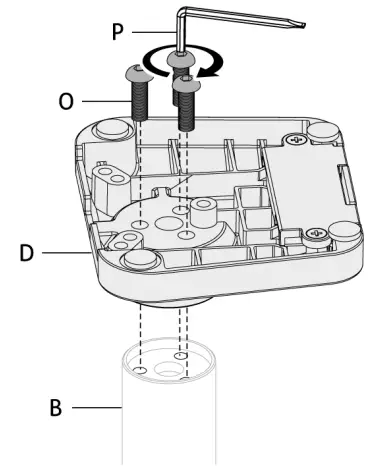 P
O
D
B