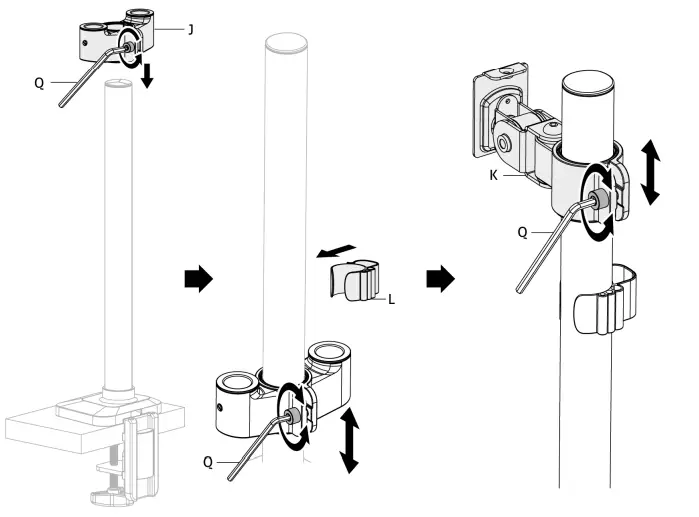 J
Q
L
Q
K
Q