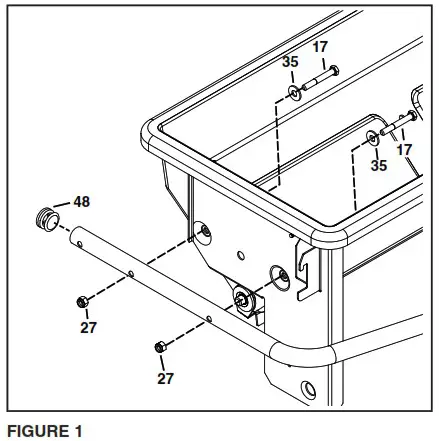 17
35
17
35
48
27
27

FIGURE 1