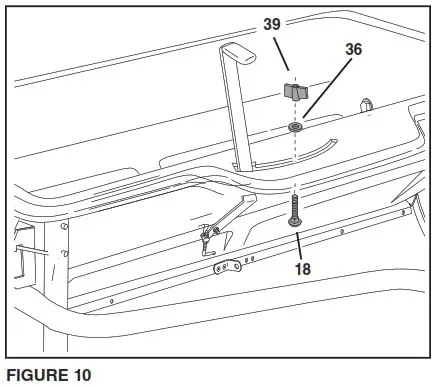 39
36
18
FIGURE 10