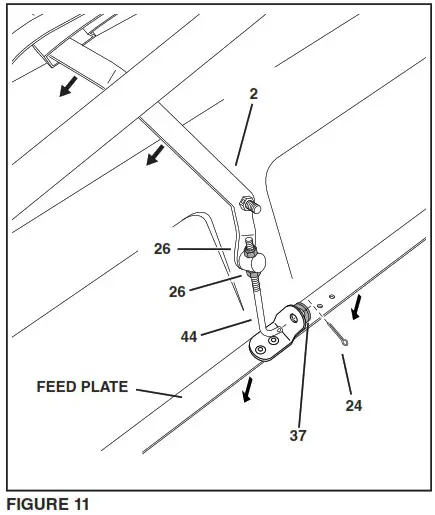 2

26

26

44

FEED PLATE

24

37

FIGURE 11