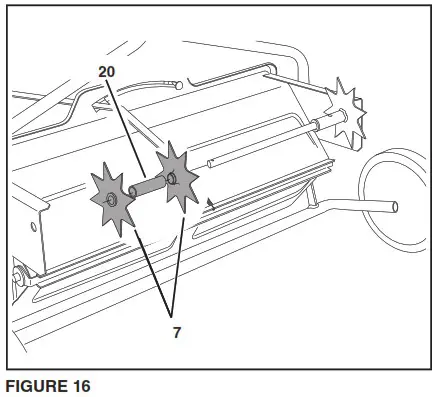 20

7

FIGURE 16