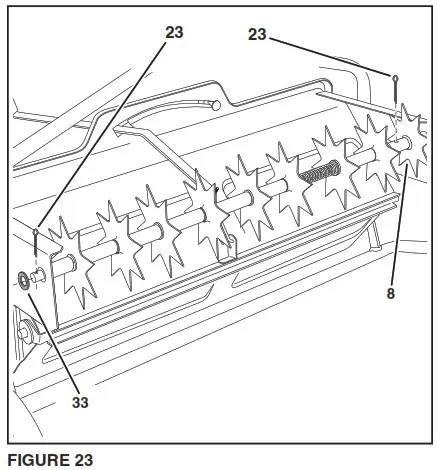 23
23
8
33
FIGURE 23