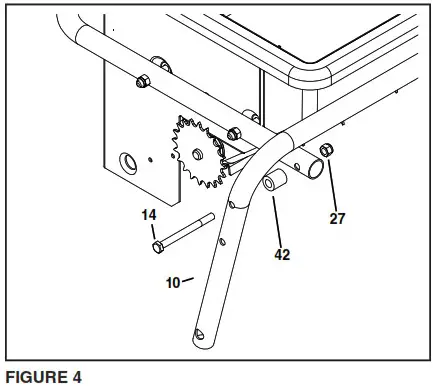 14

27

42

10

FIGURE 4