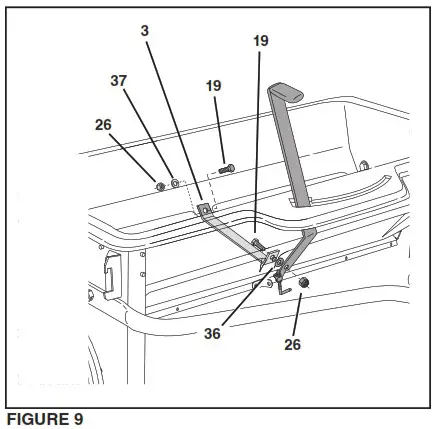 3
19
37
19
26
36
26
FIGURE 9