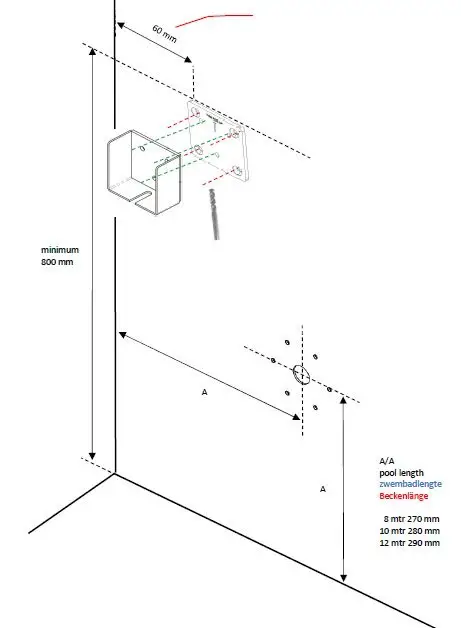 60 mm

minimum
800 mm

A

A

A/A
pool length
zwembadlengte
Beckenlänge

8 mtr 270 mm
10 mtr 280 mm
12 mtr 290 mm