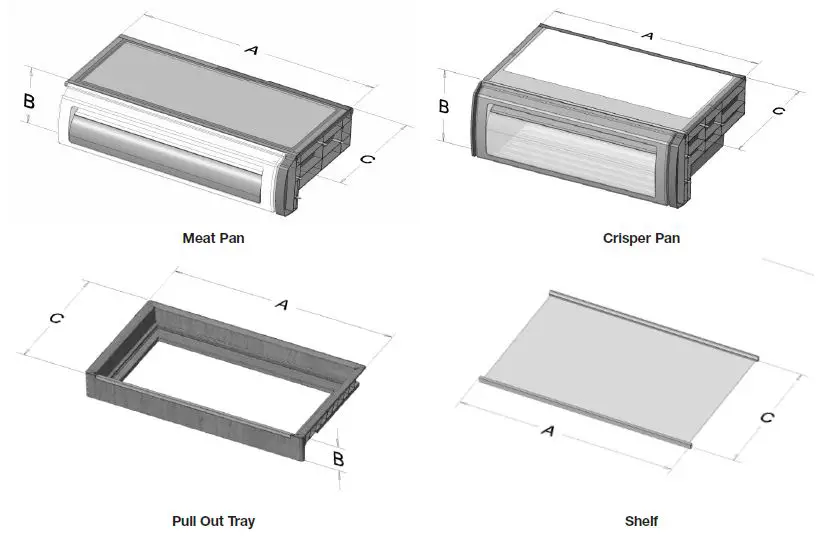 A
B
C
Meat Pan

A
B
C
Crisper Pan

C
A
B
Pull Out Tray

A
C
Shelf