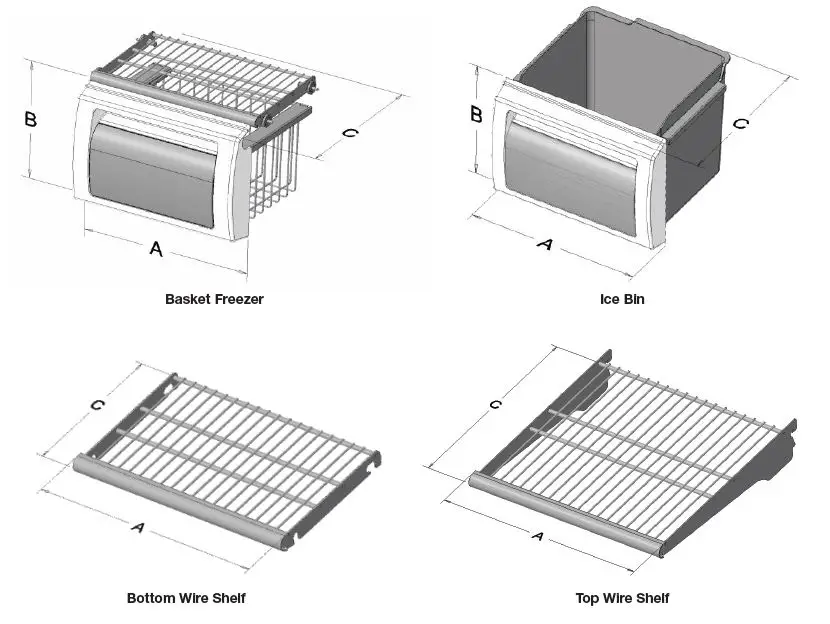 B

C

A

Basket Freezer

B

C

A

Ice Bin

C

A

Bottom Wire Shelf

C

A

Top Wire Shelf