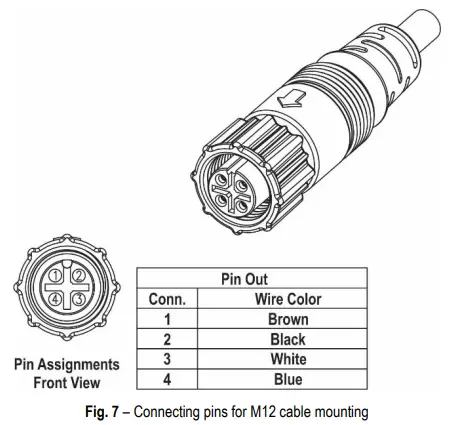 1 2
4 3

Pin Assignments
Front View

| Pin Out | |
|---|---|
| Conn. | Wire Color |
| 1 | Brown |
| 2 | Black |
| 3 | White |
| 4 | Blue |

Fig. 7 – Connecting pins for M12 cable mounting