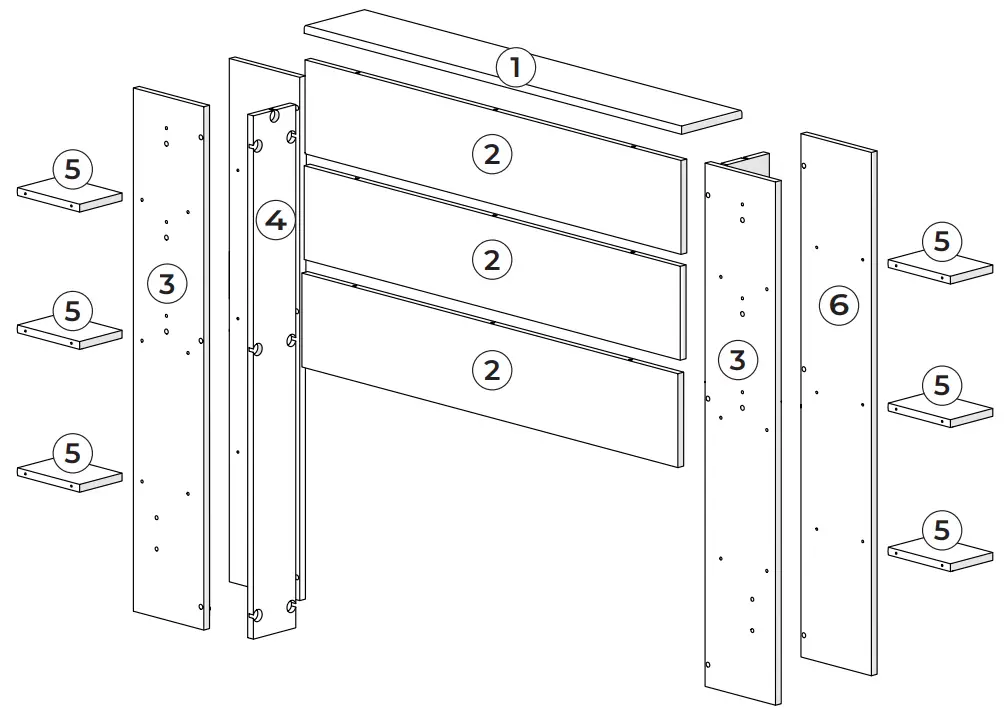 1
2
2
2
5
5
5
3
4
3
6
5
5
5