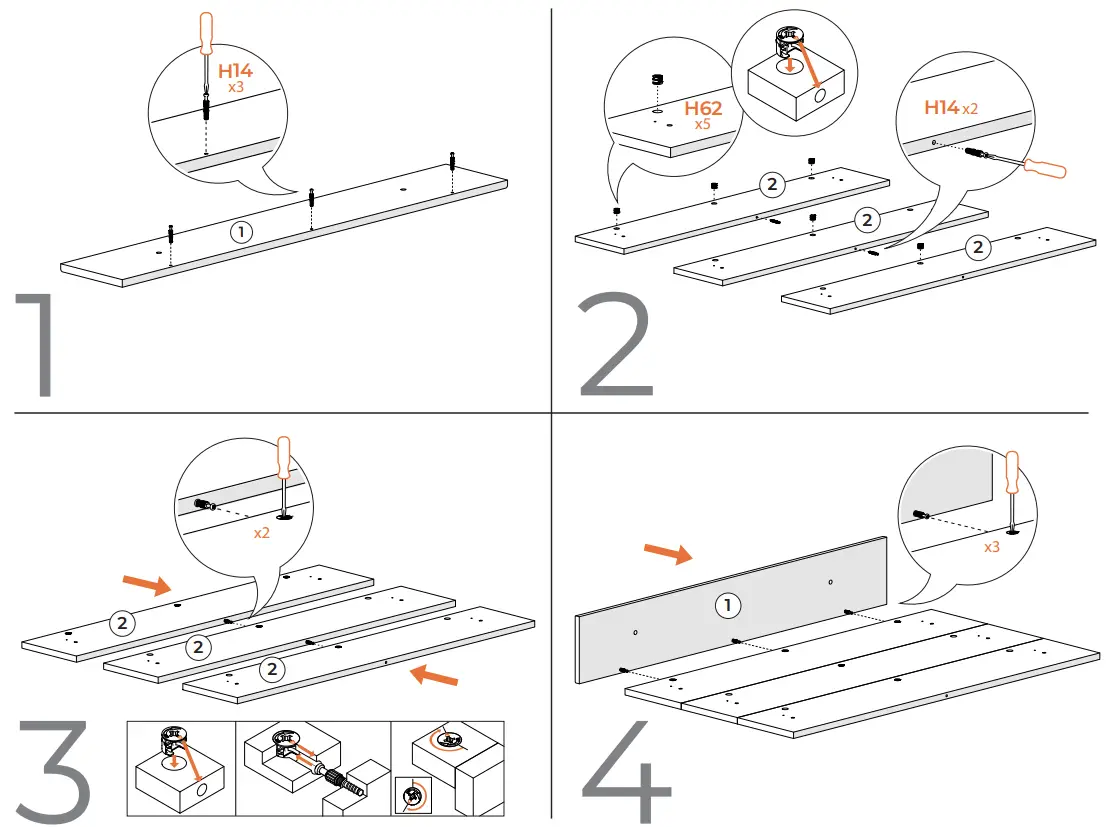 H14
x3

1

1

H62
x5

H14 x2

2

2

2

2

x2

2

2

2

3

x3

1

4