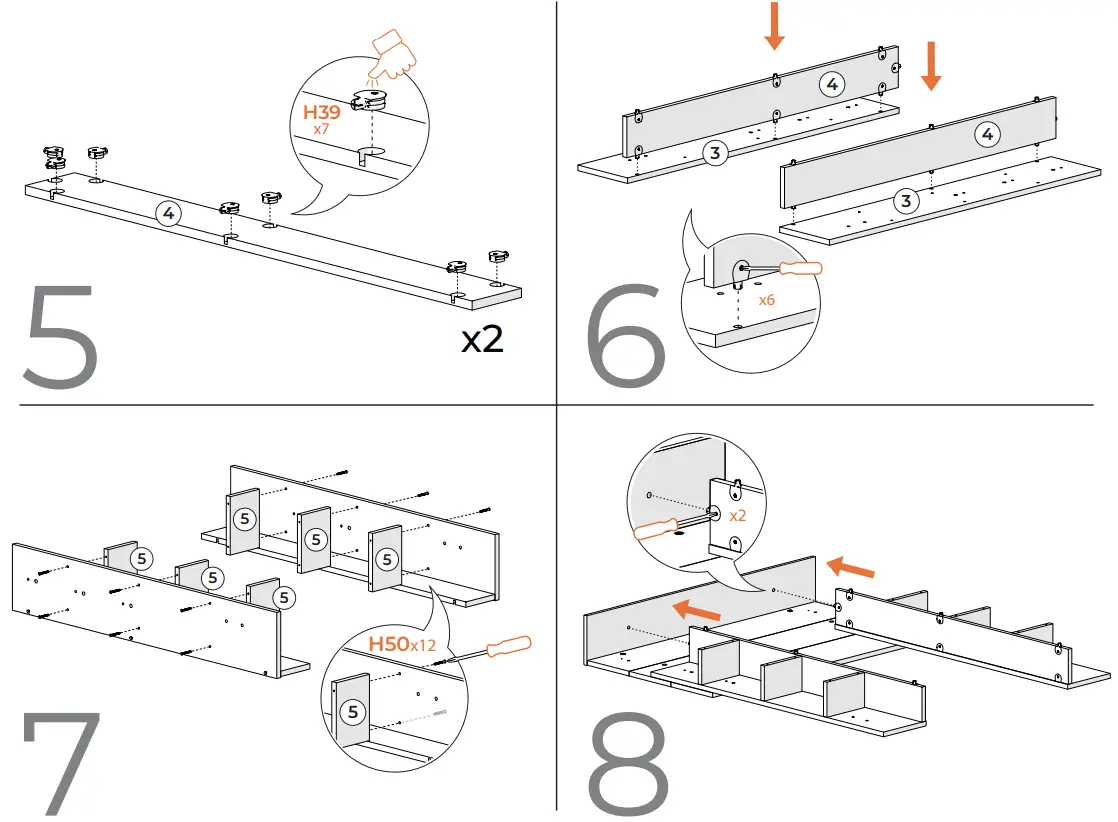 H39
x7

4

5

x2

4

3

4

3

x6

6

5

5

5

5

5

5

H50x12

5

7

x2

8