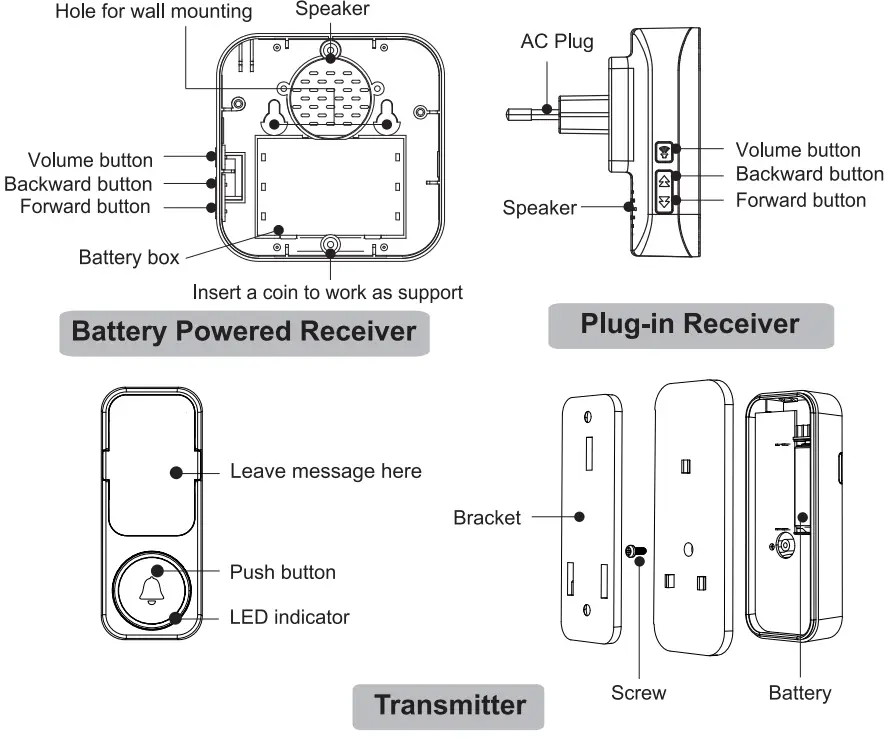 Hole for wall mounting
Speaker
Volume button
Backward button
Forward button
Battery box
Insert a coin to work as support

Battery Powered Receiver

AC Plug
Volume button
Backward button
Forward button
Speaker

Plug-in Receiver

Leave message here
Push button
LED indicator

Bracket
Screw
Battery

Transmitter