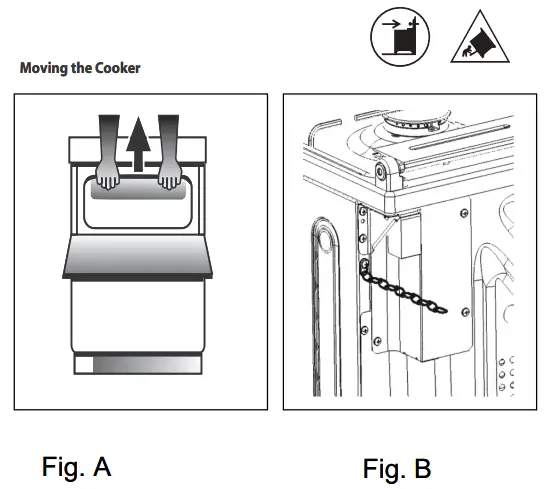 Moving the Cooker

Fig. A

Fig. B