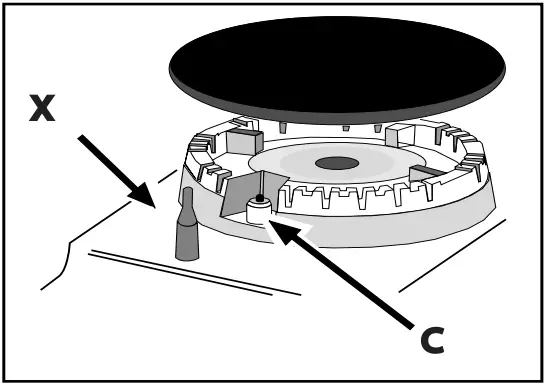 X

C