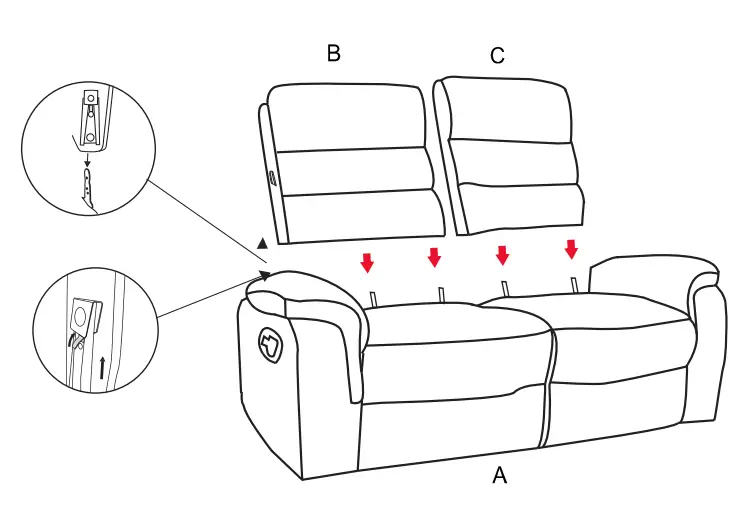 B
C
A