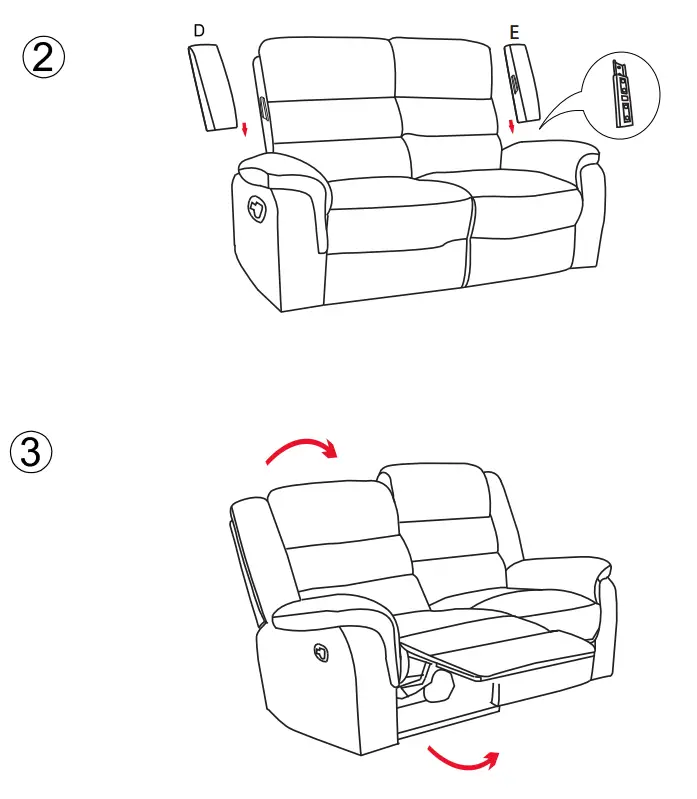 ②

D

E

③