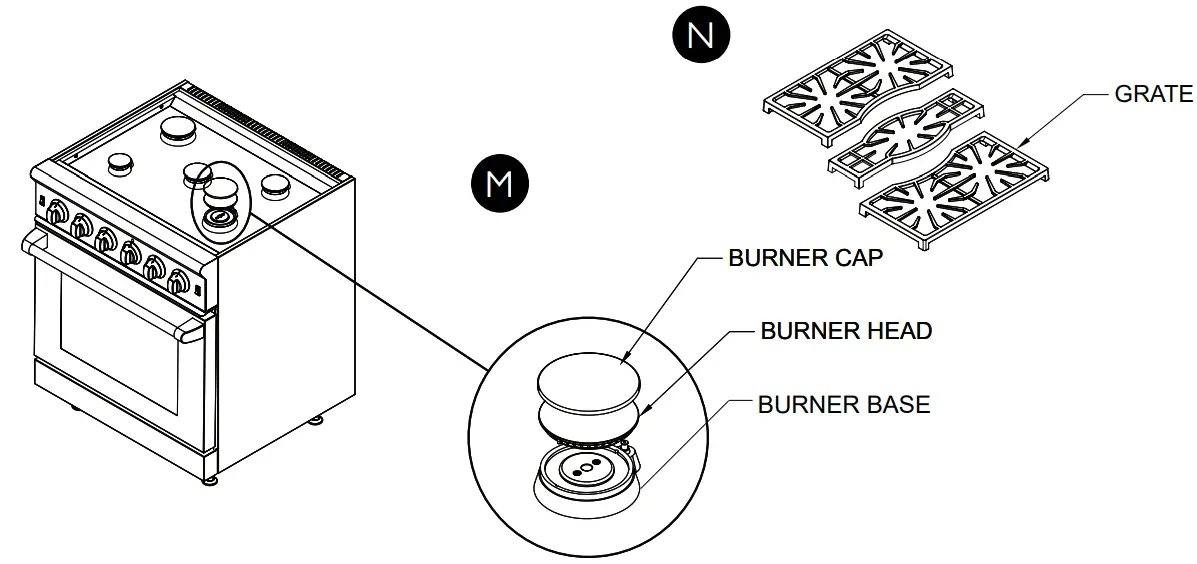 N

GRATE

M

BURNER CAP

BURNER HEAD

BURNER BASE