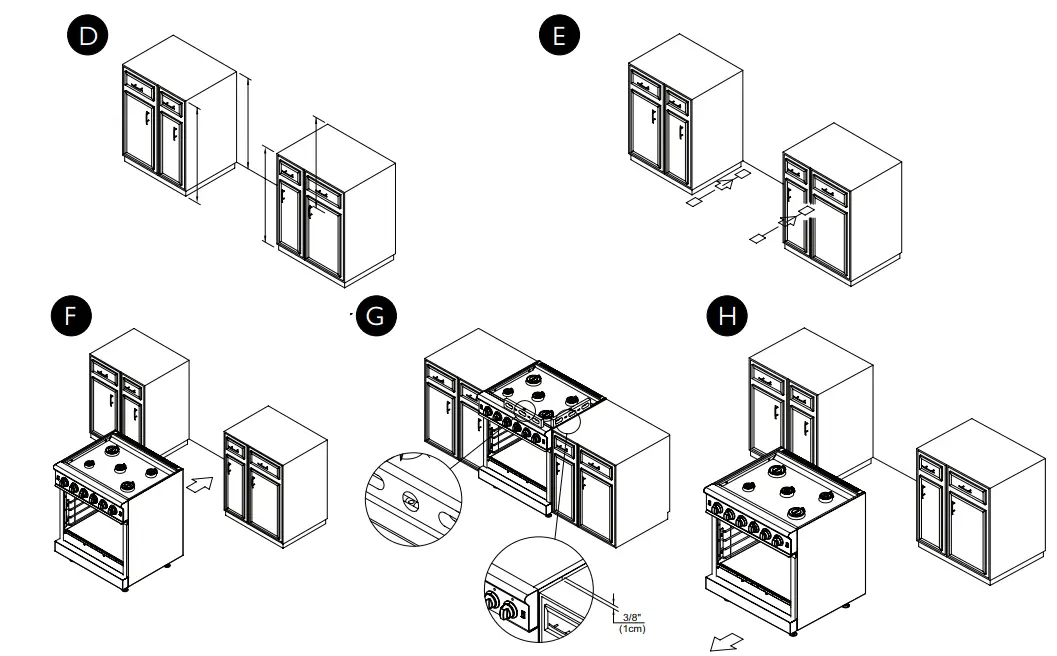 D

E

F

G

H

3/8"
(1cm)