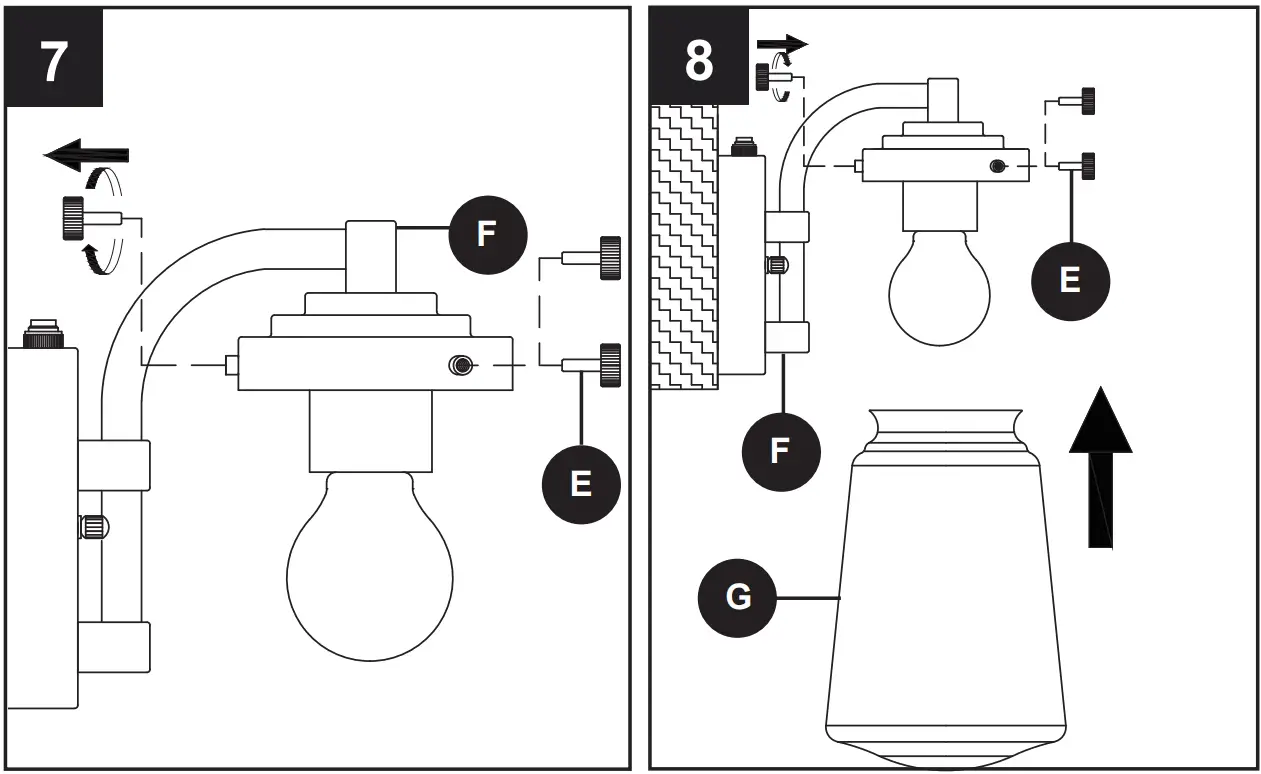 7

F

E

8

E

F

G