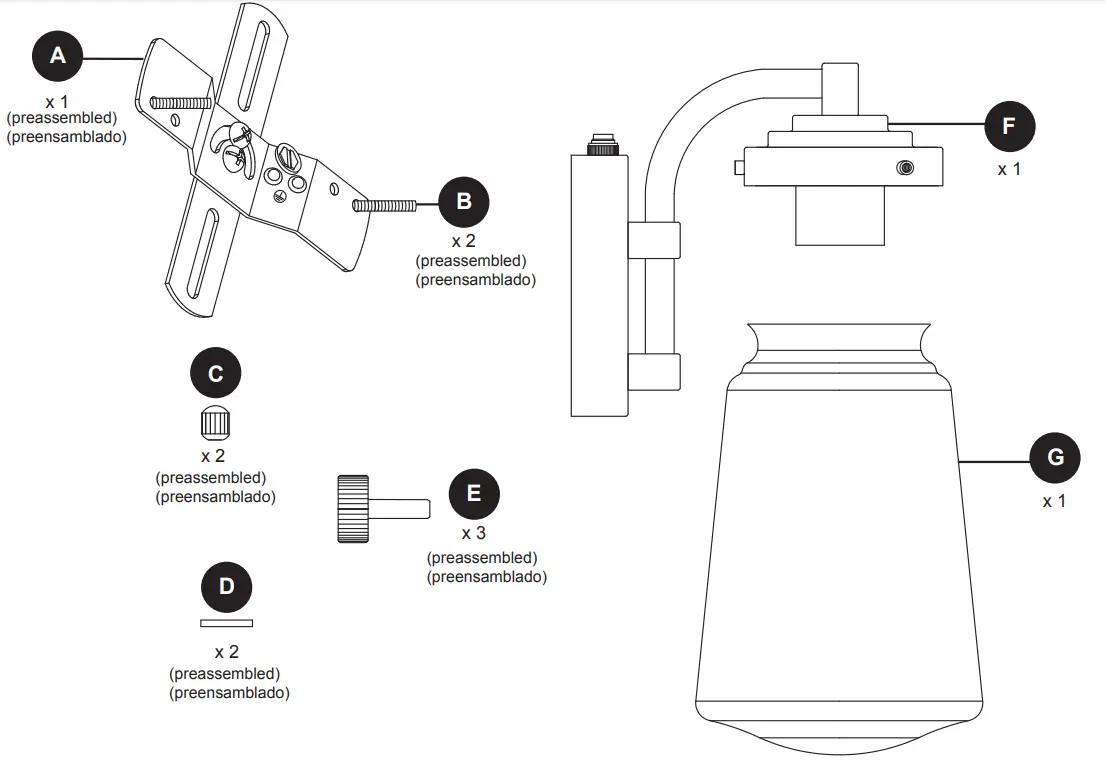 A
x 1
(preassembled)
(preensamblado)

B
x 2
(preassembled)
(preensamblado)

C
x 2
(preassembled)
(preensamblado)

D
x 2
(preassembled)
(preensamblado)

E
x 3
(preassembled)
(preensamblado)

F
x 1

G
x 1