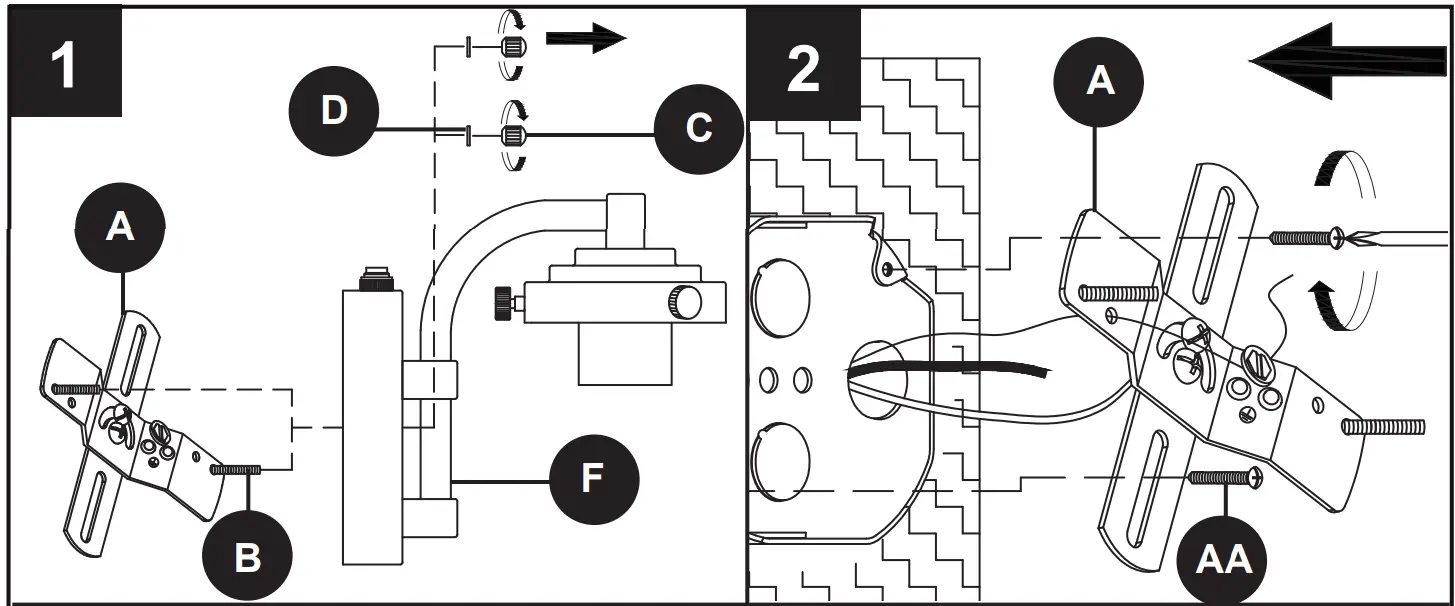 1

D

C

A

F

B

2

A

AA