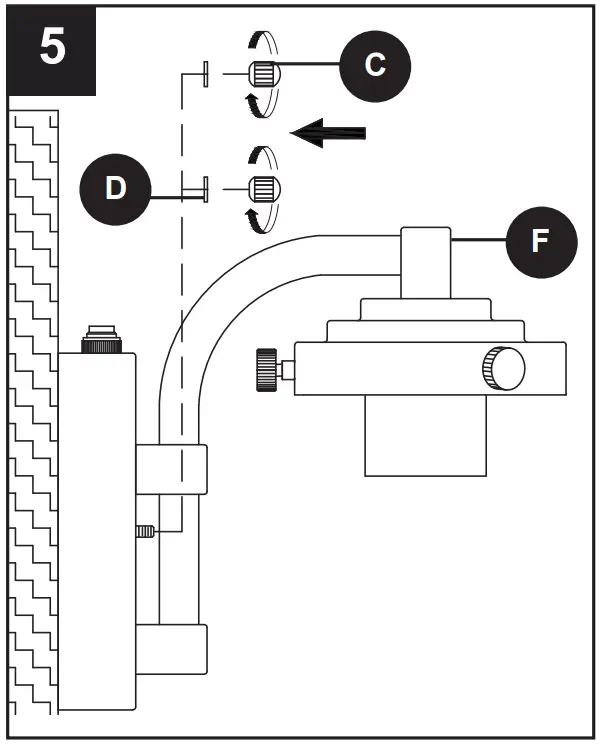 5
C
D
F