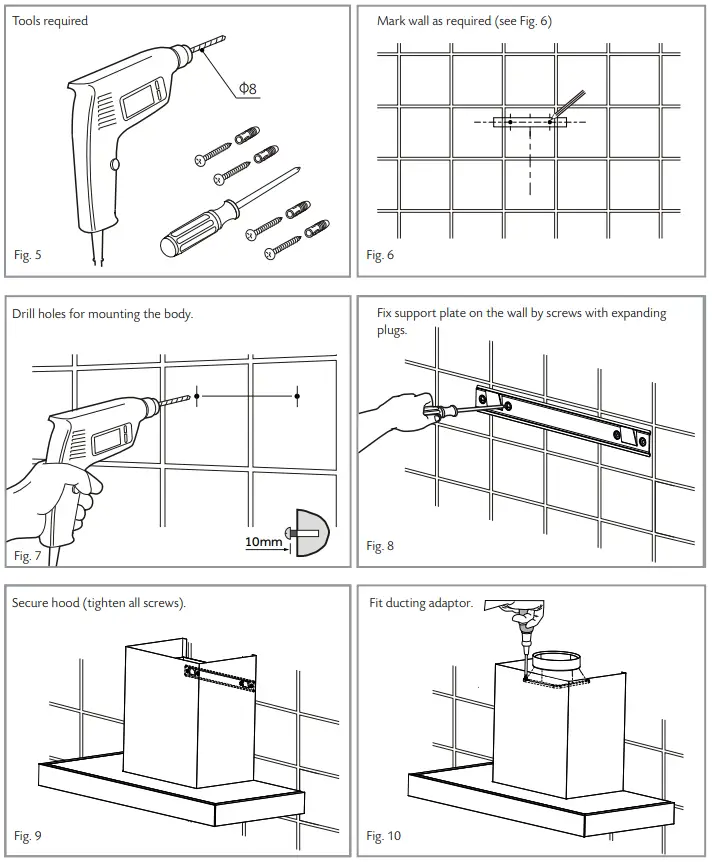 Tools required

Φ8

Fig. 5

Mark wall as required (see Fig. 6)

Fig. 6

Drill holes for mounting the body.

10mm

Fig. 7

Fix support plate on the wall by screws with expanding plugs.

Fig. 8

Secure hood (tighten all screws).

Fig. 9

Fit ducting adaptor.

Fig. 10