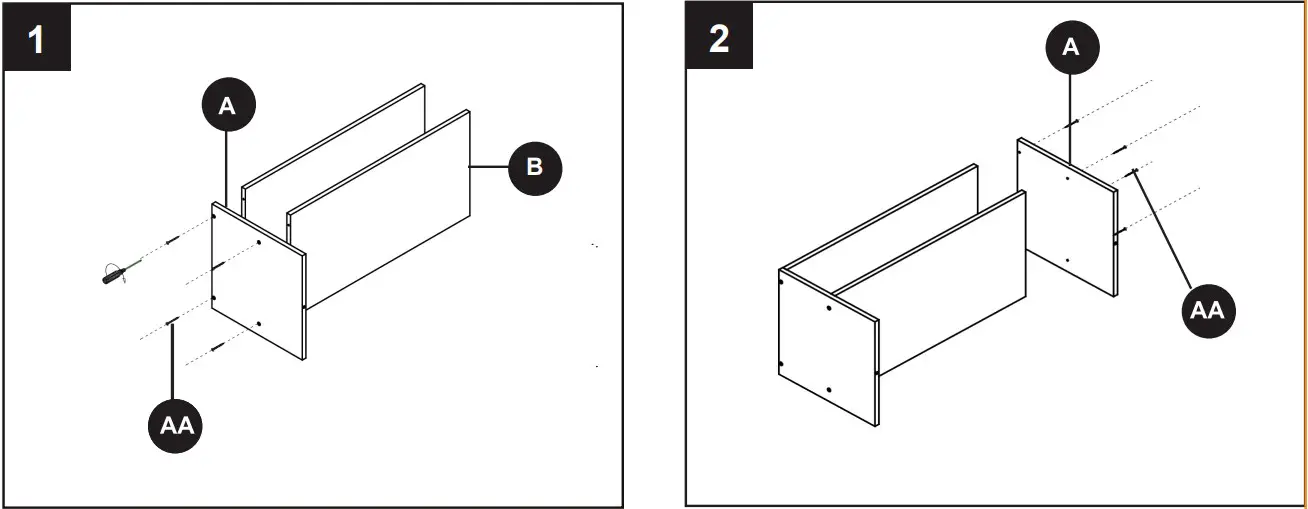 1

A

B

AA

2

A

AA