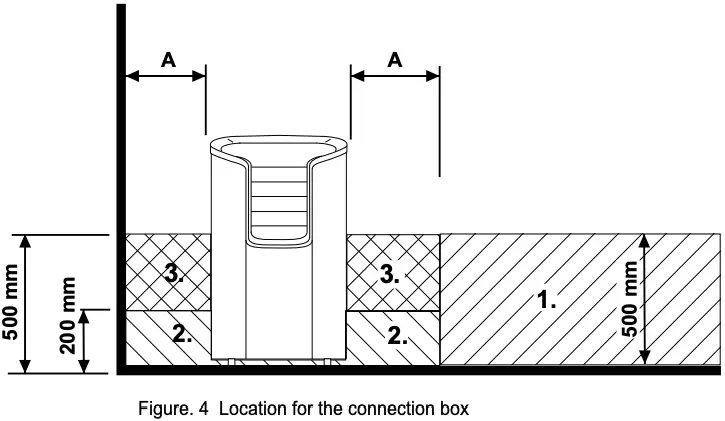 A
A
500 mm
200 mm
3.
2.
3.
2.
1.
500 mm

Figure. 4 Location for the connection box