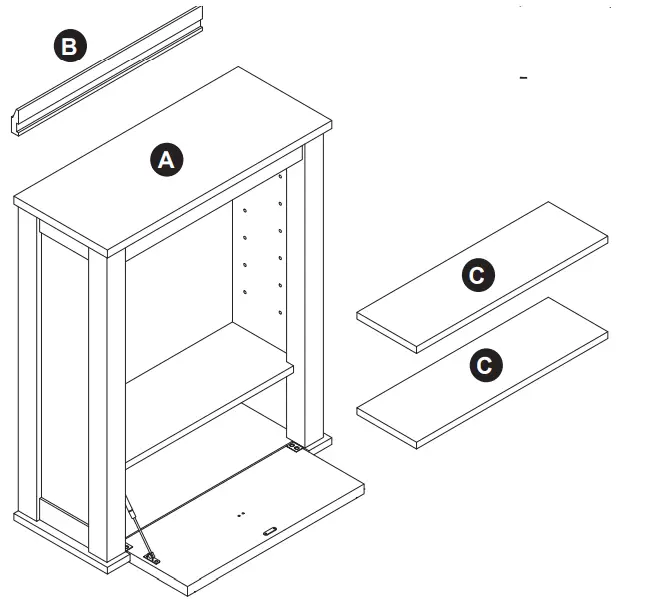 B

A

C

C