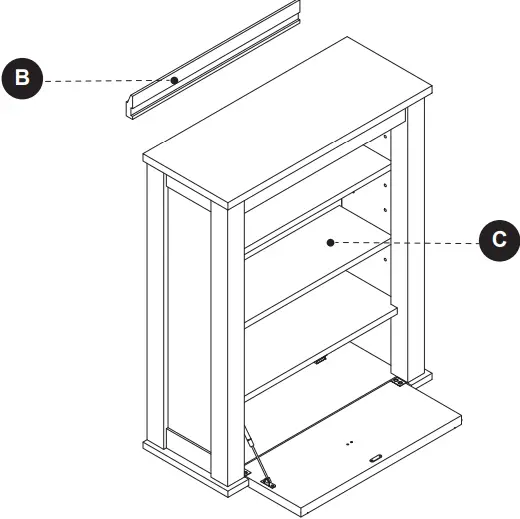 B

C