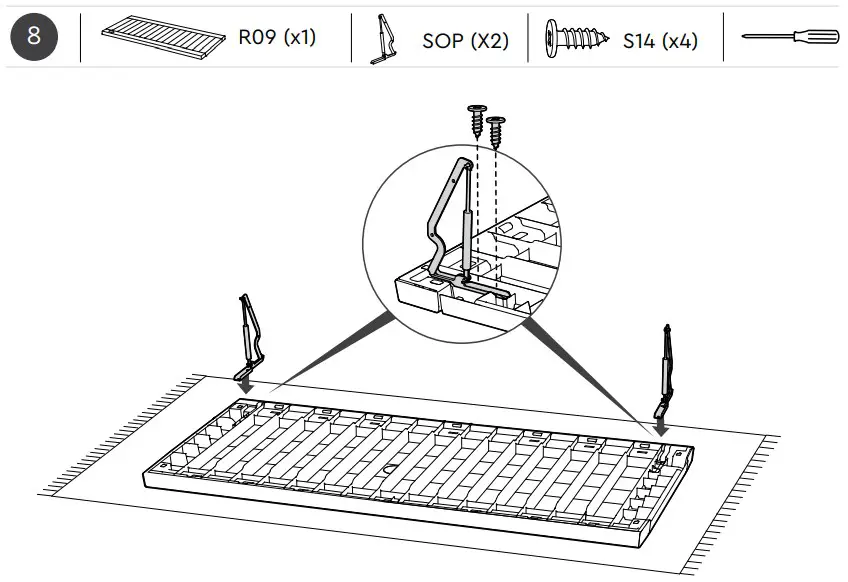 8

R09 (x1)

SOP (X2)

S14 (x4)