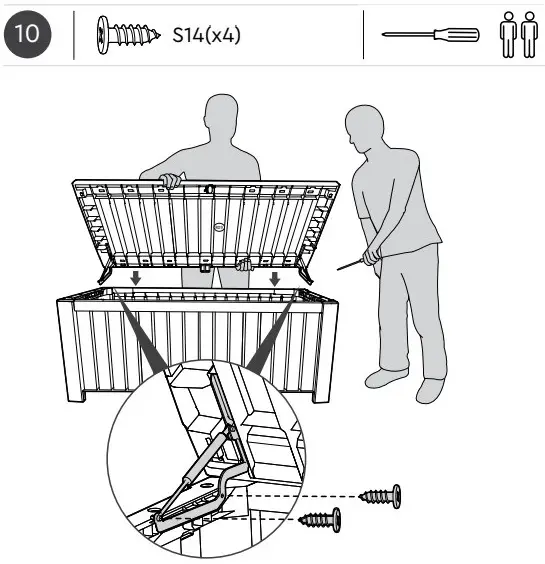 10

S14(x4)