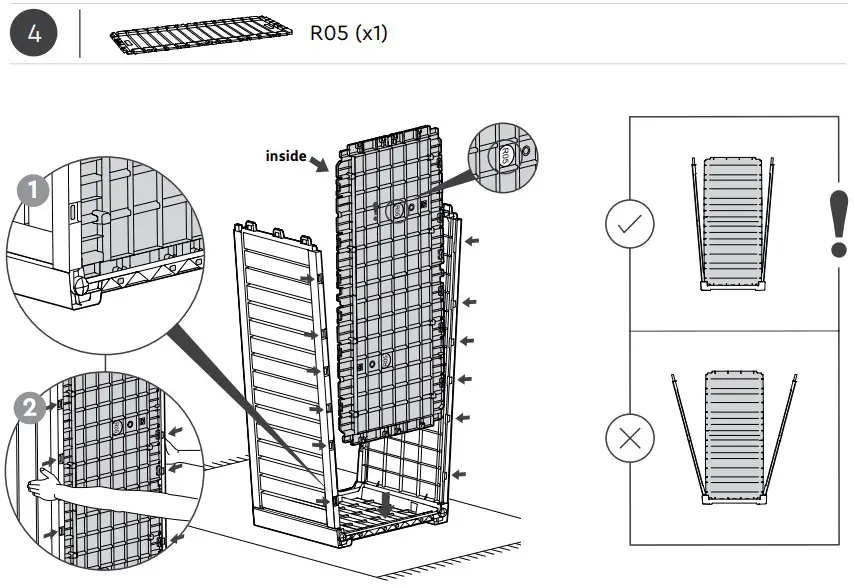 4

R05 (x1)

inside

R05

1

2

!