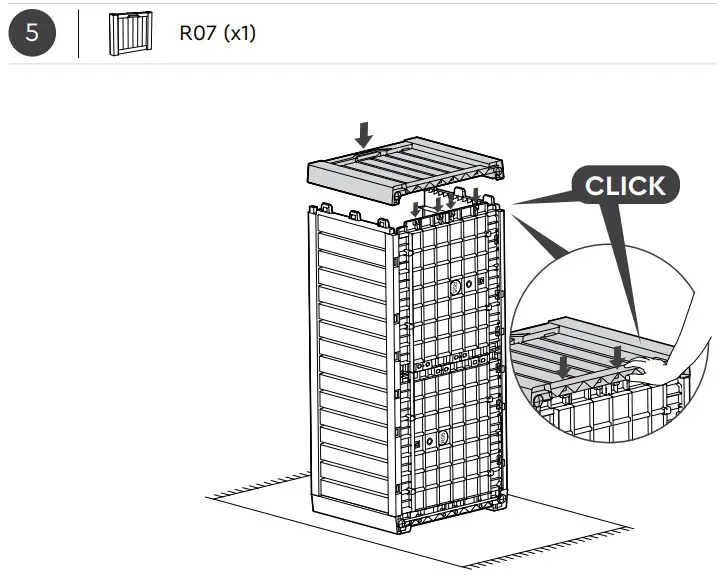 5

R07 (x1)

CLICK