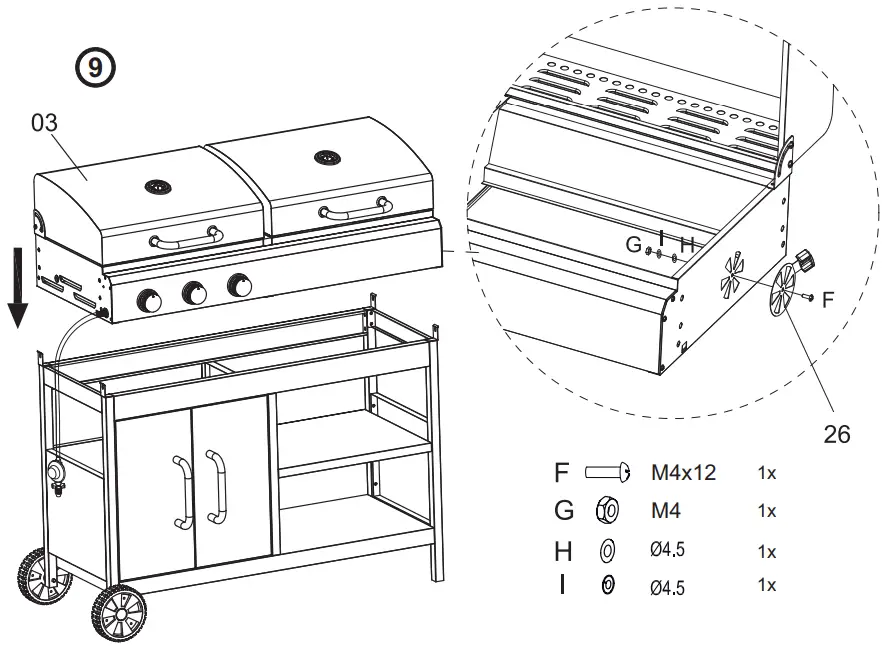 9

03

G I H

F

26

| F | M4x12 | 1x |
|---|---|---|
| G | M4 | 1x |
| H | Ø4.5 | 1x |
| I | Ø4.5 | 1x |