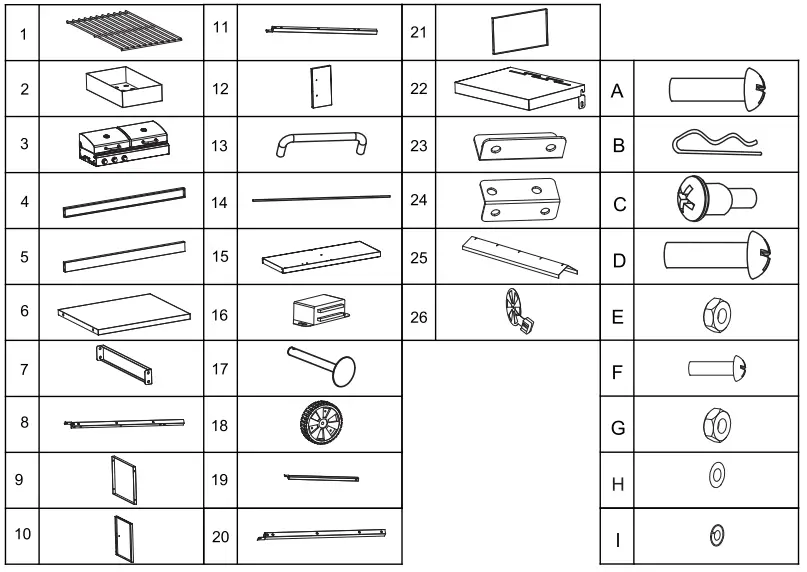 1
2
3
4
5
6
7
8
9
10
11
12
13
14
15
16
17
18
19
20
21
22
23
24
25
26
A
B
C
D
E
F
G
H
I