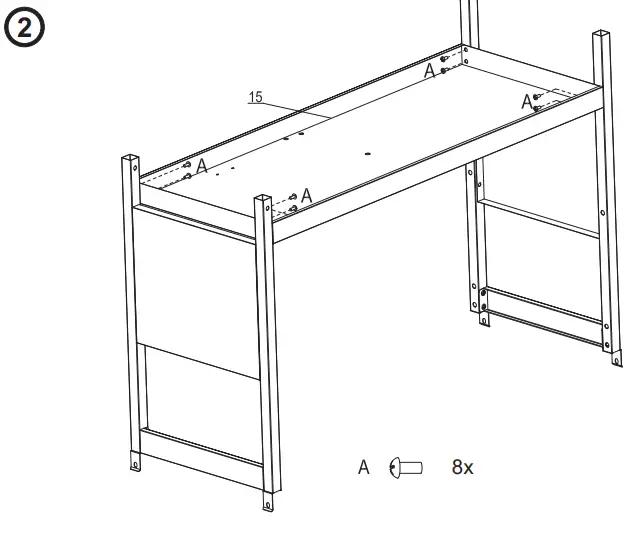 ②

15

A

A

A

A

A 8x