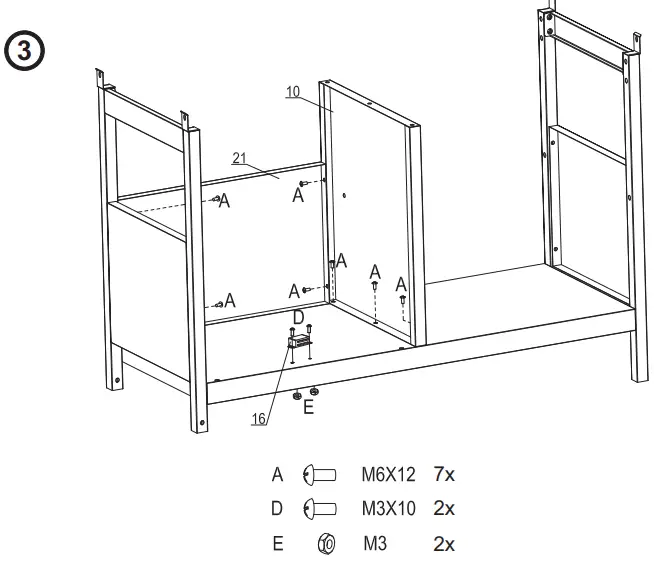 3

10

21

A

A

A

A

A

A

A

D

16

E

A M6X12 7x
D M3X10 2x
E M3 2x