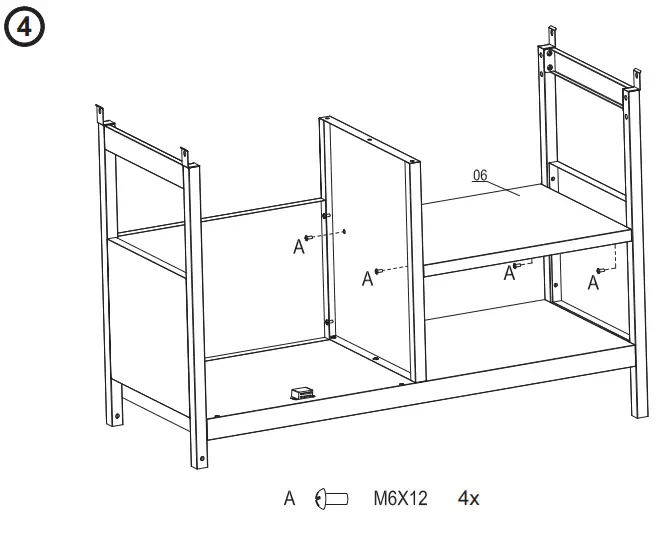 4

06

A

A

A

A

A M6X12 4x