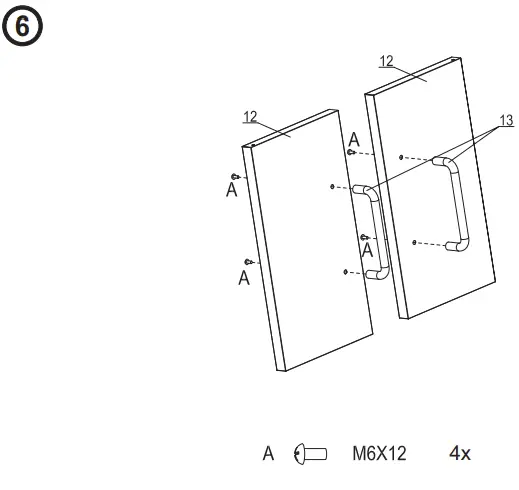 6

12

12

13

A

A

A

A

A M6X12 4x